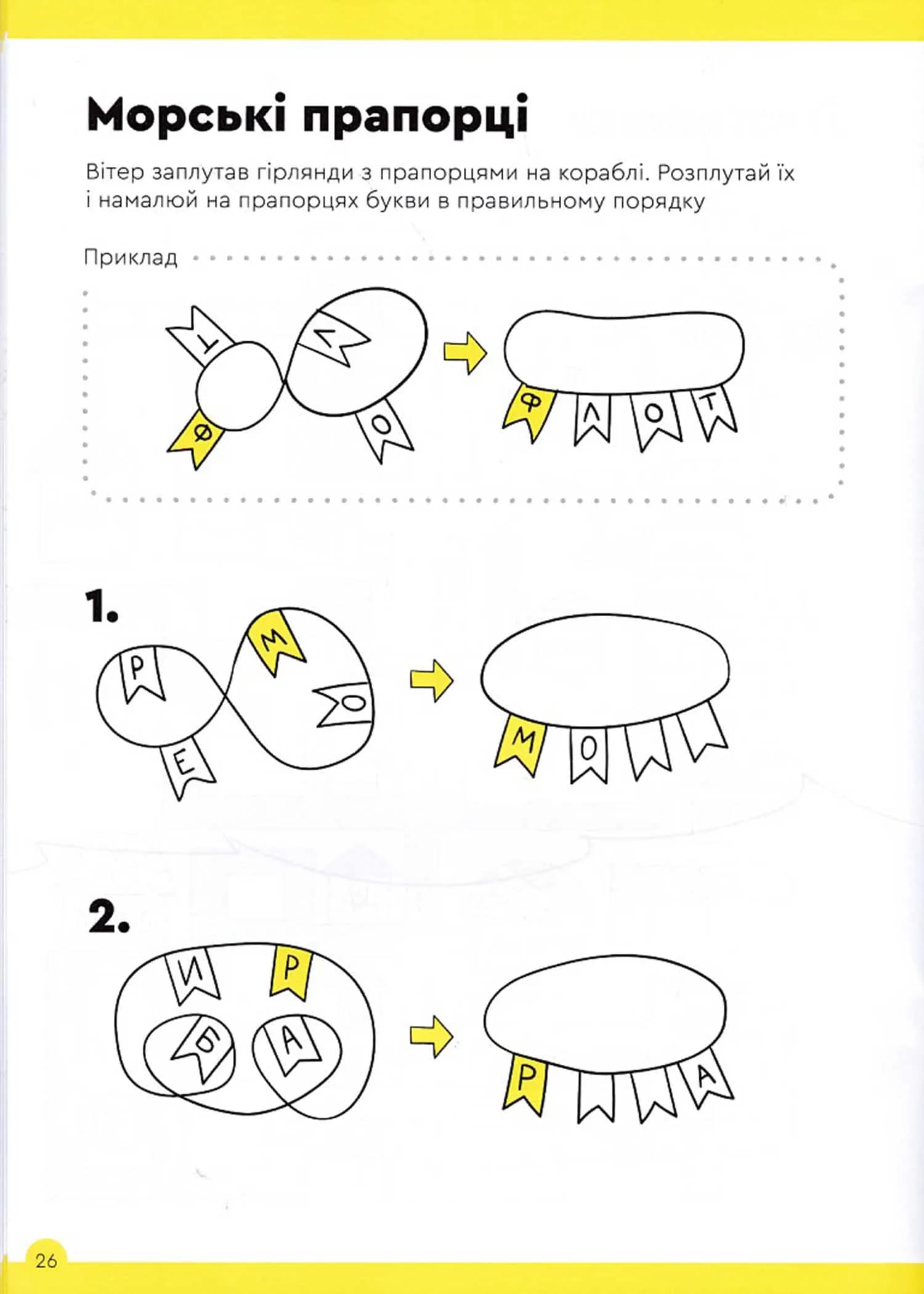 Морські прапорці

Вітер заплутав гірлянди з прапорцями на кораблі. Розплутай їх і намалюй на прапорцях букви в правильному порядку

Приклад

Т Л Ф О

Ф Л О Т

1.

Р М О Е

М О

2.

И Р Б А

Р А

26