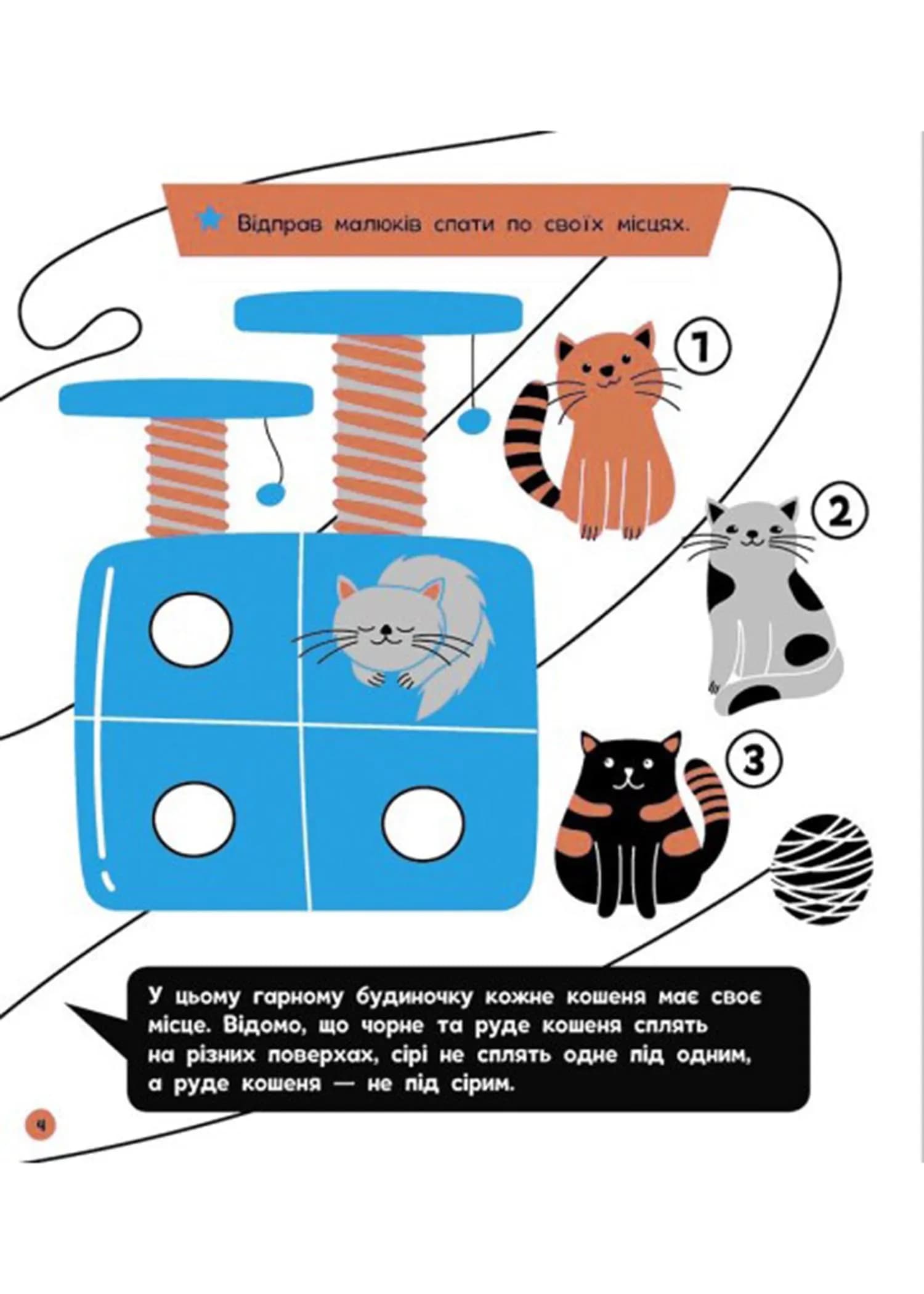 Відправ малюків спати по своїх місцях.

1

2

3

У цьому гарному будиночку кожне кошеня має своє місце. Відомо, що чорне та руде кошеня сплять на різних поверхах, сірі не сплять одне під одним, а руде кошеня — не під сірим.

4